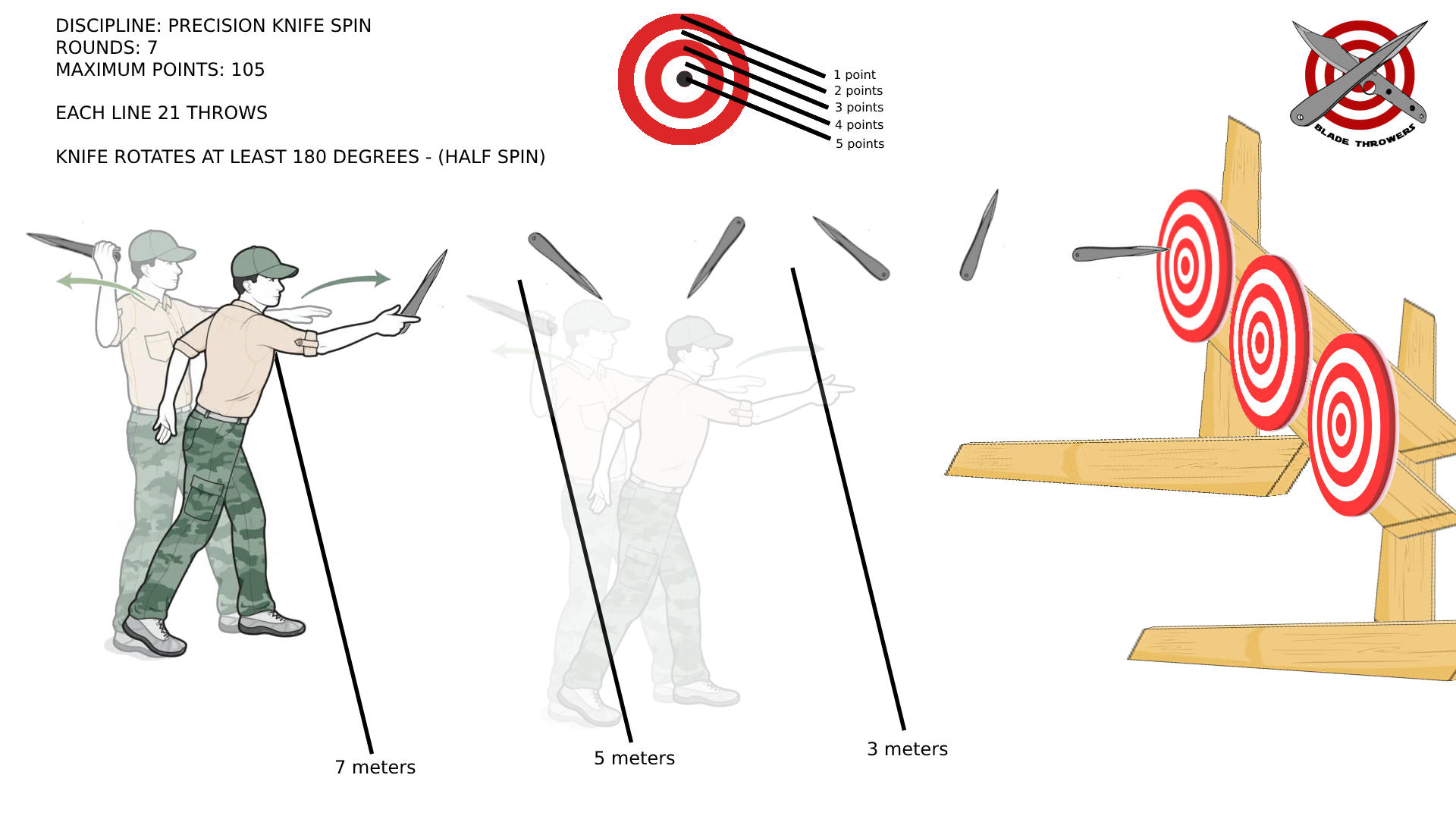 DISCIPLINE: PRECISION KNIFE SPIN
ROUNDS: 7
MAXIMUM POINTS: 105

EACH LINE 21 THROWS

KNIFE ROTATES AT LEAST 180 DEGREES - (HALF SPIN)

1 point
2 points
3 points
4 points
5 points

BLADE THROWERS

7 meters

5 meters

3 meters