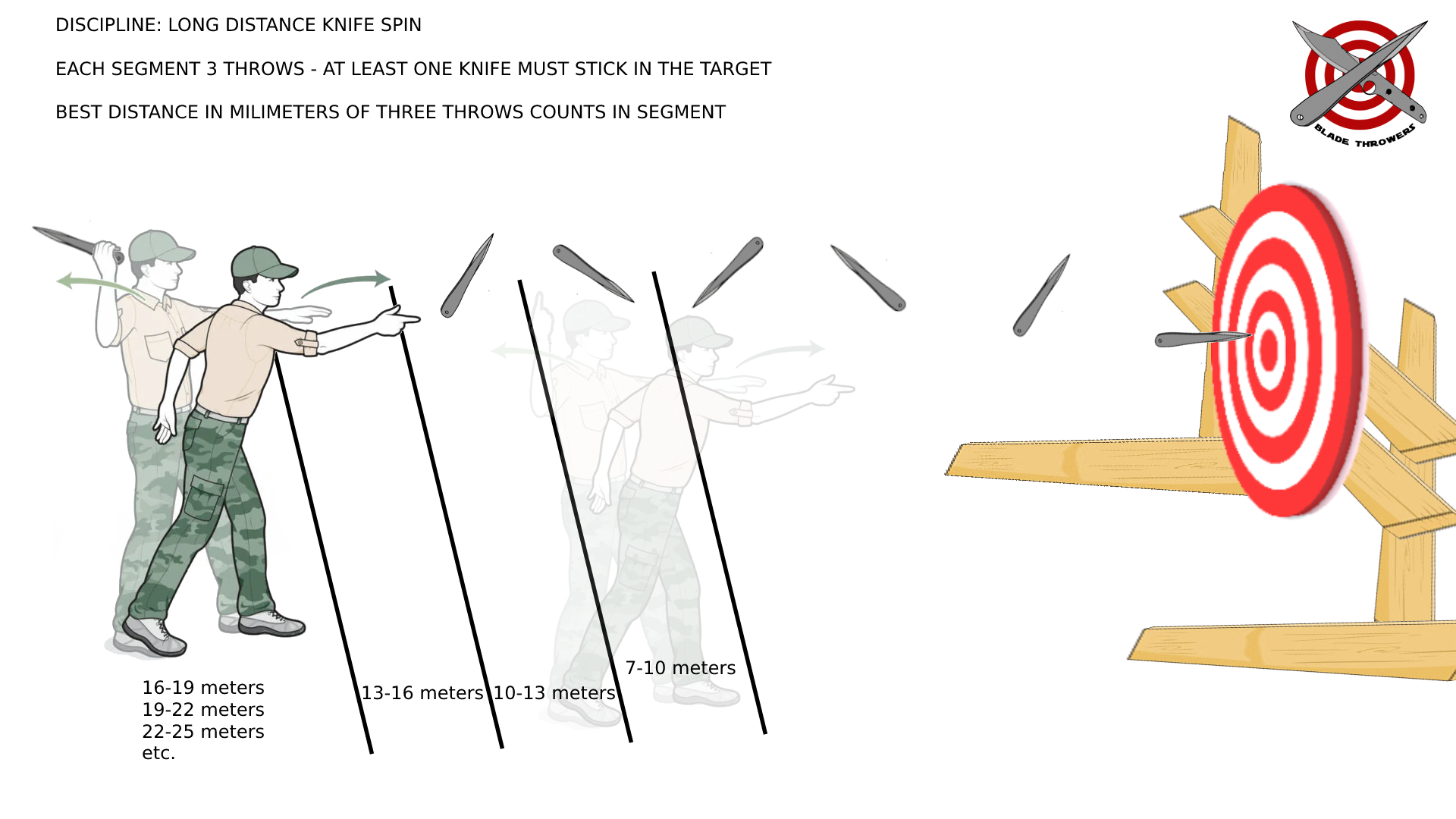 DISCIPLINE: LONG DISTANCE KNIFE SPIN

EACH SEGMENT 3 THROWS - AT LEAST ONE KNIFE MUST STICK IN THE TARGET

BEST DISTANCE IN MILIMETERS OF THREE THROWS COUNTS IN SEGMENT

BLADE THROWERS

16-19 meters
19-22 meters
22-25 meters
etc.

13-16 meters

10-13 meters

7-10 meters