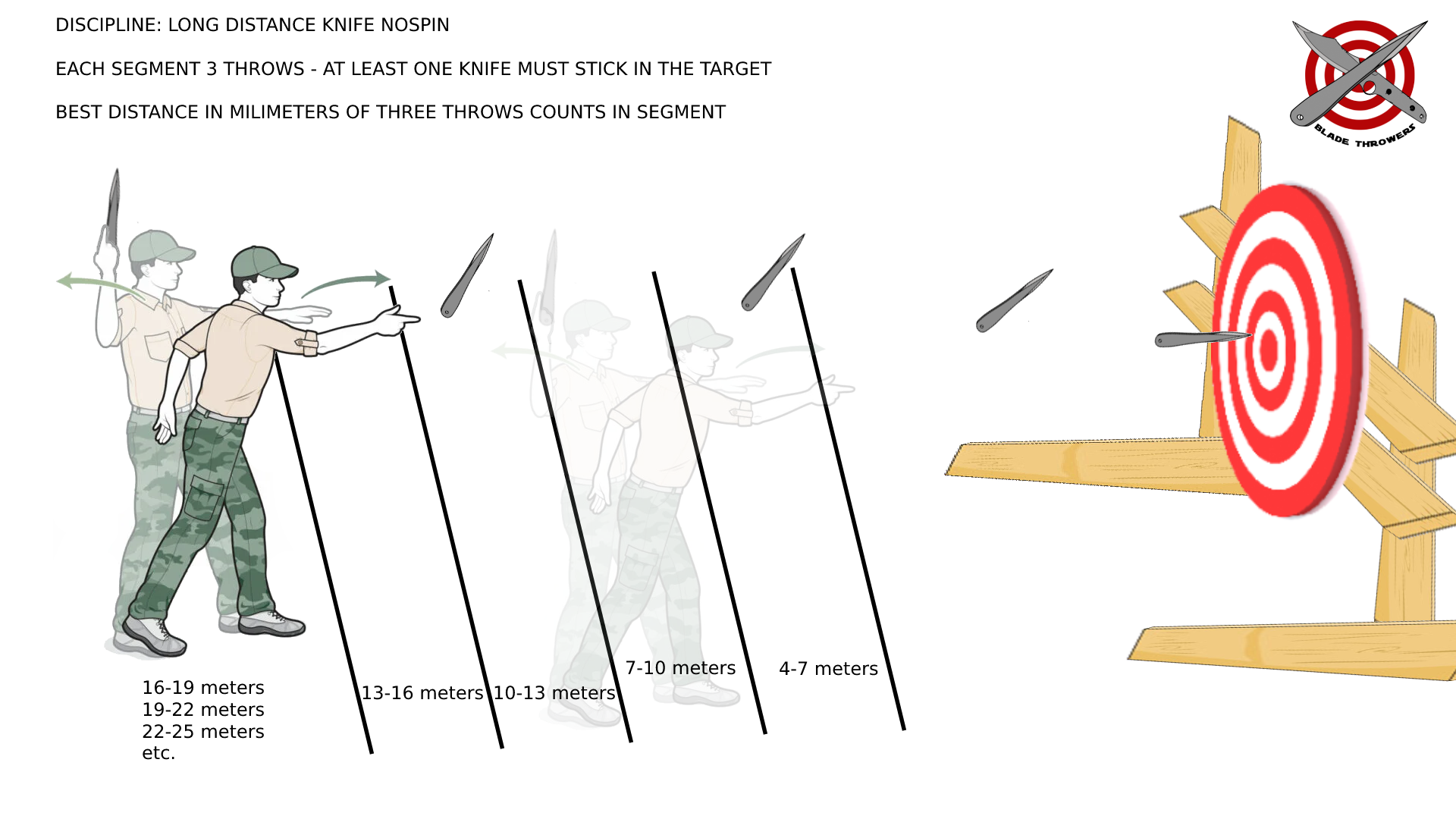 DISCIPLINE: LONG DISTANCE KNIFE NOSPIN

EACH SEGMENT 3 THROWS - AT LEAST ONE KNIFE MUST STICK IN THE TARGET

BEST DISTANCE IN MILIMETERS OF THREE THROWS COUNTS IN SEGMENT

BLADE THROWERS

16-19 meters
19-22 meters
22-25 meters
etc.

13-16 meters

10-13 meters

7-10 meters

4-7 meters